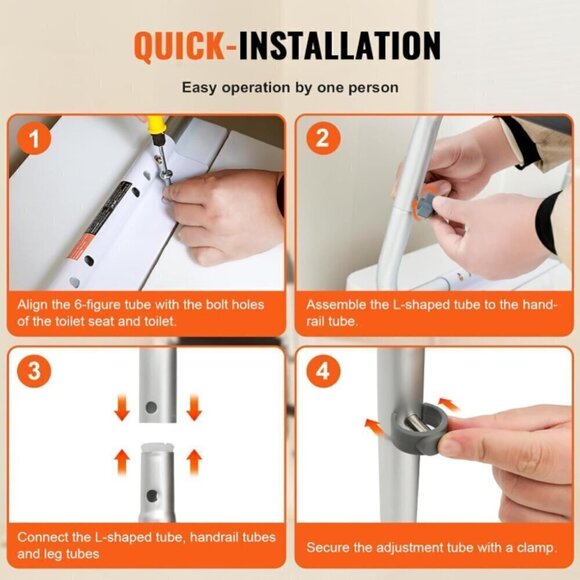 QUICK-INSTALLATION

Easy operation by one person

1

Align the 6-figure tube with the bolt holes of the toilet seat and toilet.

2

Assemble the L-shaped tube to the handrail tube.

3

Connect the L-shaped tube, handrail tubes and leg tubes

4

Secure the adjustment tube with a clamp.